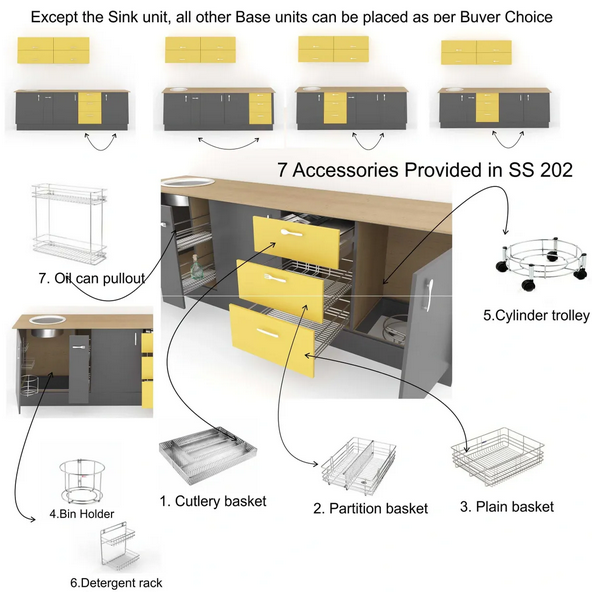 Except the Sink unit, all other Base units can be placed as per Buyer Choice

7 Accessories Provided in SS 202

7. Oil can pullout

5.Cylinder trolley

4.Bin Holder

1. Cutlery basket

2. Partition basket

3. Plain basket

6.Detergent rack